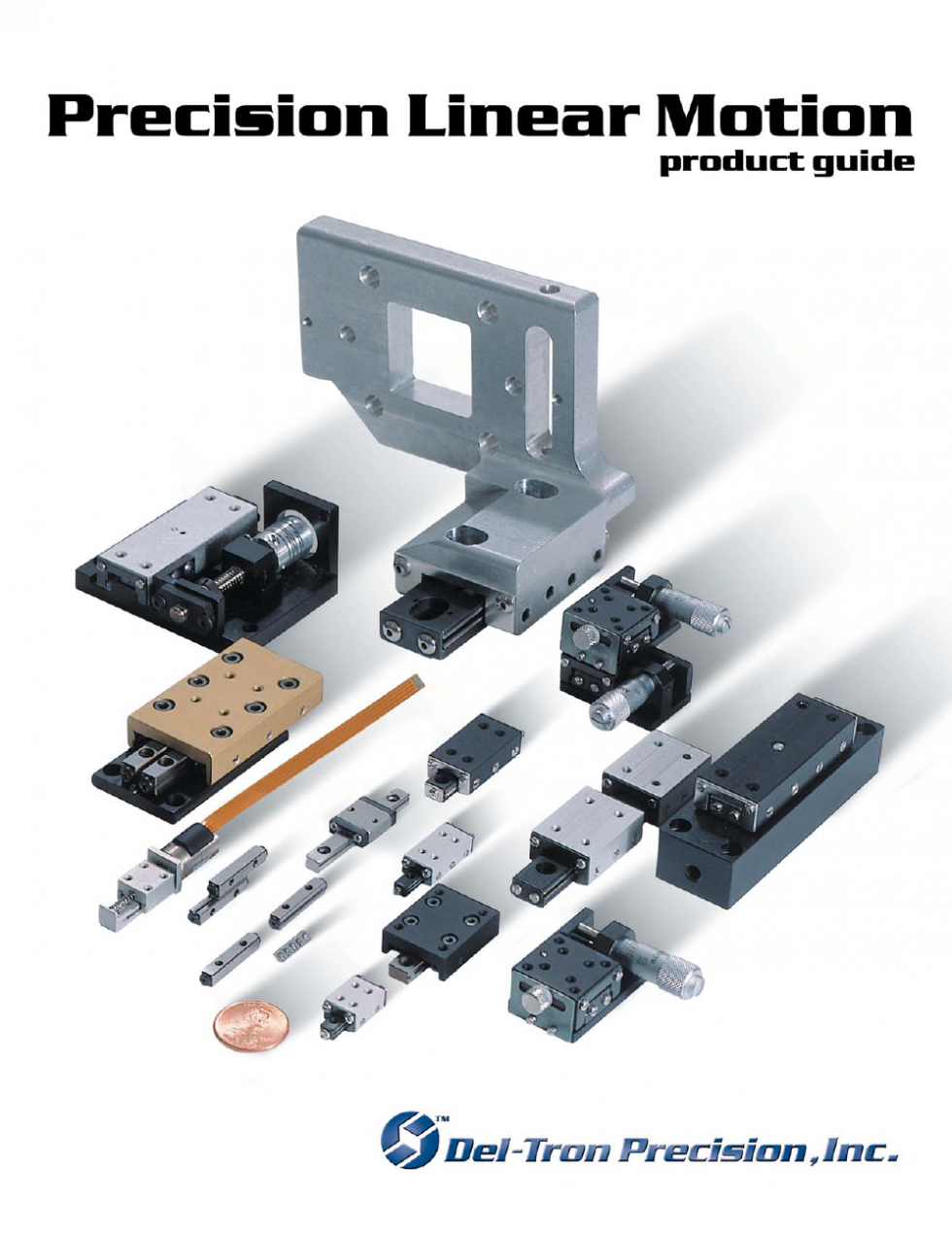 Precision Linear Motion
product guide

TM
Del-Tron Precision, Inc.